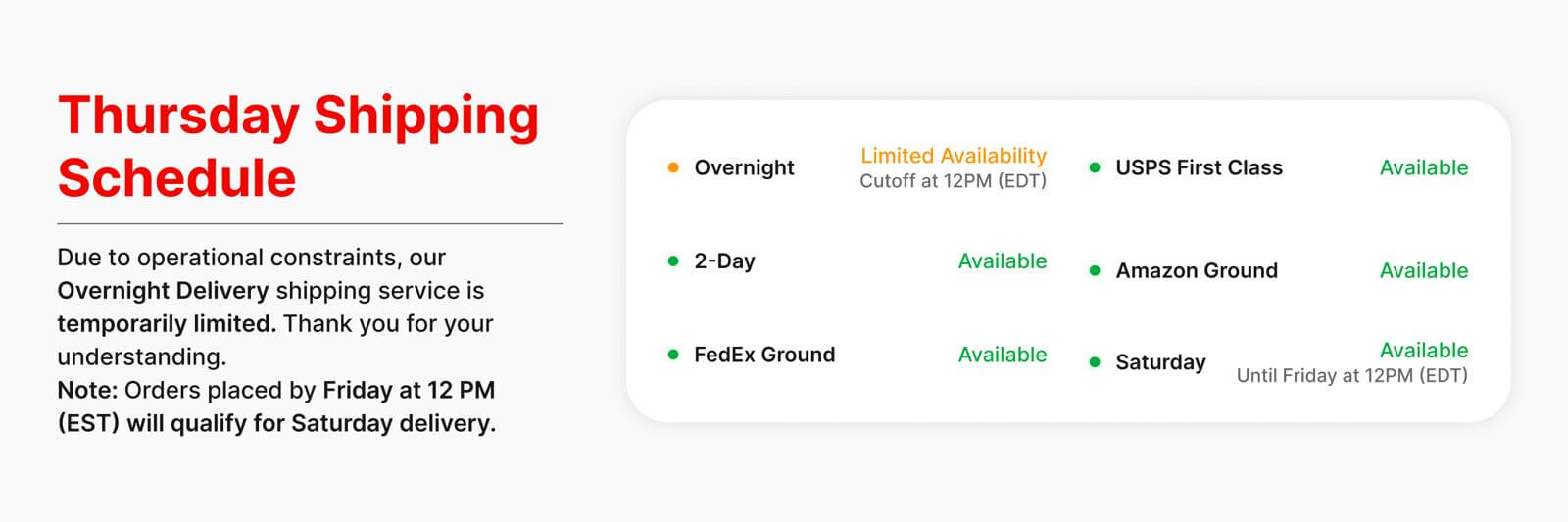 Thursday Shipping Schedule

Due to operational constraints, our Overnight Delivery shipping service is temporarily limited. Thank you for your understanding.
Note: Orders placed by Friday at 12 PM (EST) will qualify for Saturday delivery.

Overnight
Limited Availability
Cutoff at 12PM (EDT)

2-Day
Available

FedEx Ground
Available

USPS First Class
Available

Amazon Ground
Available

Saturday
Available
Until Friday at 12PM (EDT)