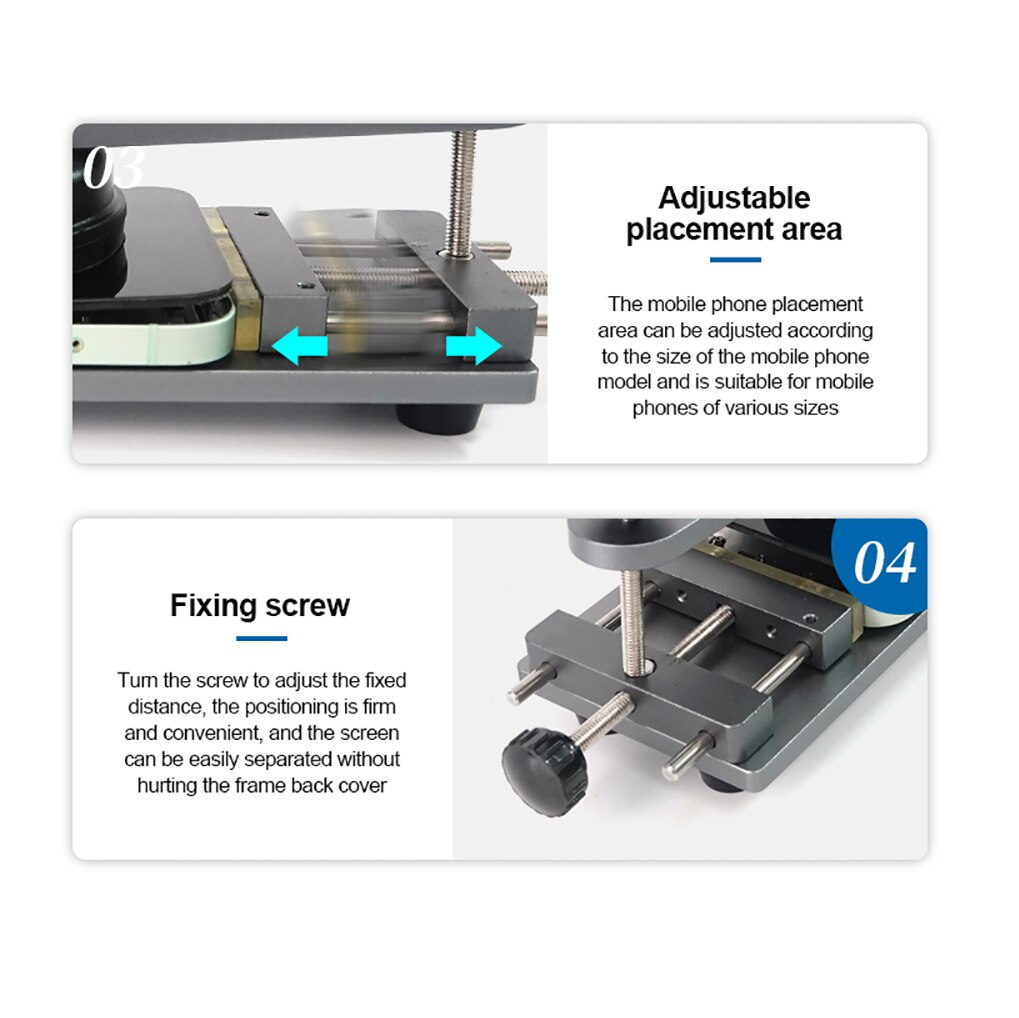 03

Adjustable placement area

The mobile phone placement area can be adjusted according to the size of the mobile phone model and is suitable for mobile phones of various sizes

04

Fixing screw

Turn the screw to adjust the fixed distance, the positioning is firm and convenient, and the screen can be easily separated without hurting the frame back cover